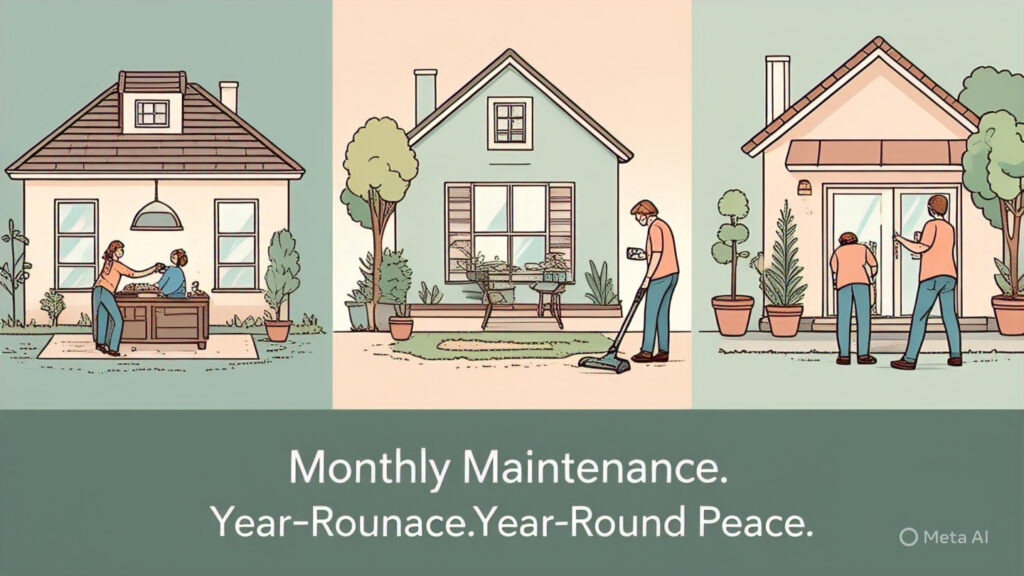 Monthly Maintenance.
Year-Rounace.Year-Round Peace.

Meta AI